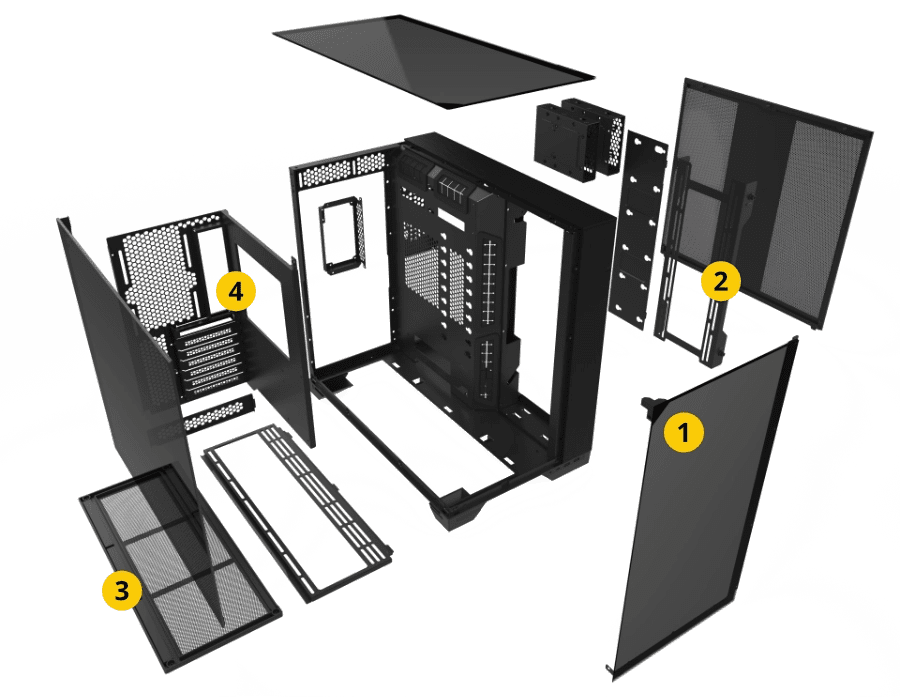 4
2
1
3